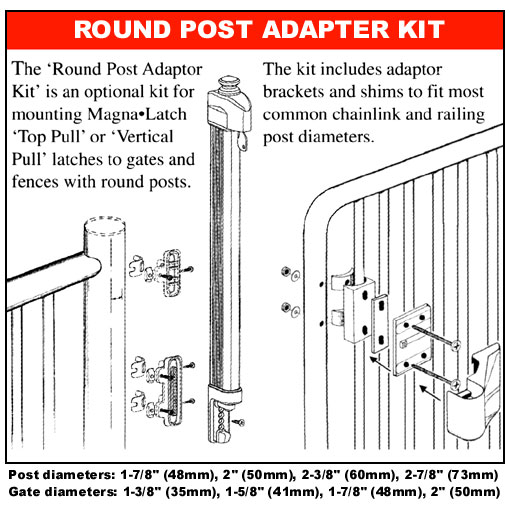 ROUND POST ADAPTER KIT

The 'Round Post Adaptor Kit' is an optional kit for mounting Magna•Latch 'Top Pull' or 'Vertical Pull' latches to gates and fences with round posts.

The kit includes adaptor brackets and shims to fit most common chainlink and railing post diameters.

Post diameters: 1-7/8" (48mm), 2" (50mm), 2-3/8" (60mm), 2-7/8" (73mm)
Gate diameters: 1-3/8" (35mm), 1-5/8" (41mm), 1-7/8" (48mm), 2" (50mm)