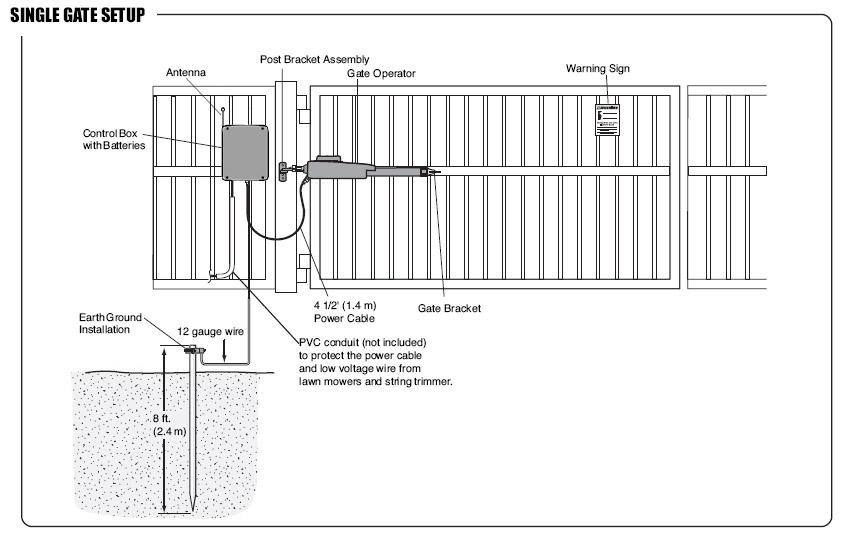 SINGLE GATE SETUP

Antenna

Post Bracket Assembly

Gate Operator

Warning Sign

Control Box with Batteries

4 1/2' (1.4 m) Power Cable

Gate Bracket

Earth Ground Installation

12 gauge wire

PVC conduit (not included) to protect the power cable and low voltage wire from lawn mowers and string trimmer.

8 ft. (2.4 m)