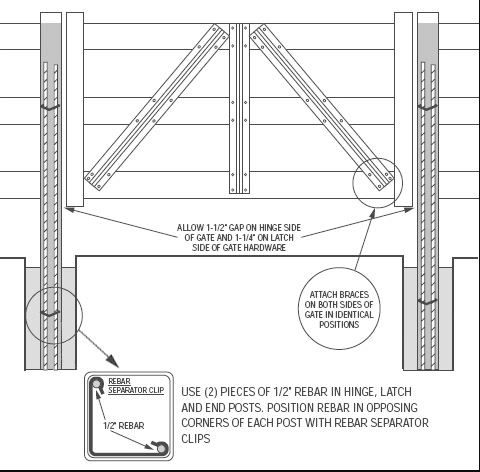 ALLOW 1-1/2" GAP ON HINGE SIDE OF GATE AND 1-1/4" ON LATCH SIDE OF GATE HARDWARE

ATTACH BRACES ON BOTH SIDES OF GATE IN IDENTICAL POSITIONS

REBAR SEPARATOR CLIP

1/2" REBAR

USE (2) PIECES OF 1/2" REBAR IN HINGE, LATCH AND END POSTS. POSITION REBAR IN OPPOSING CORNERS OF EACH POST WITH REBAR SEPARATOR CLIPS