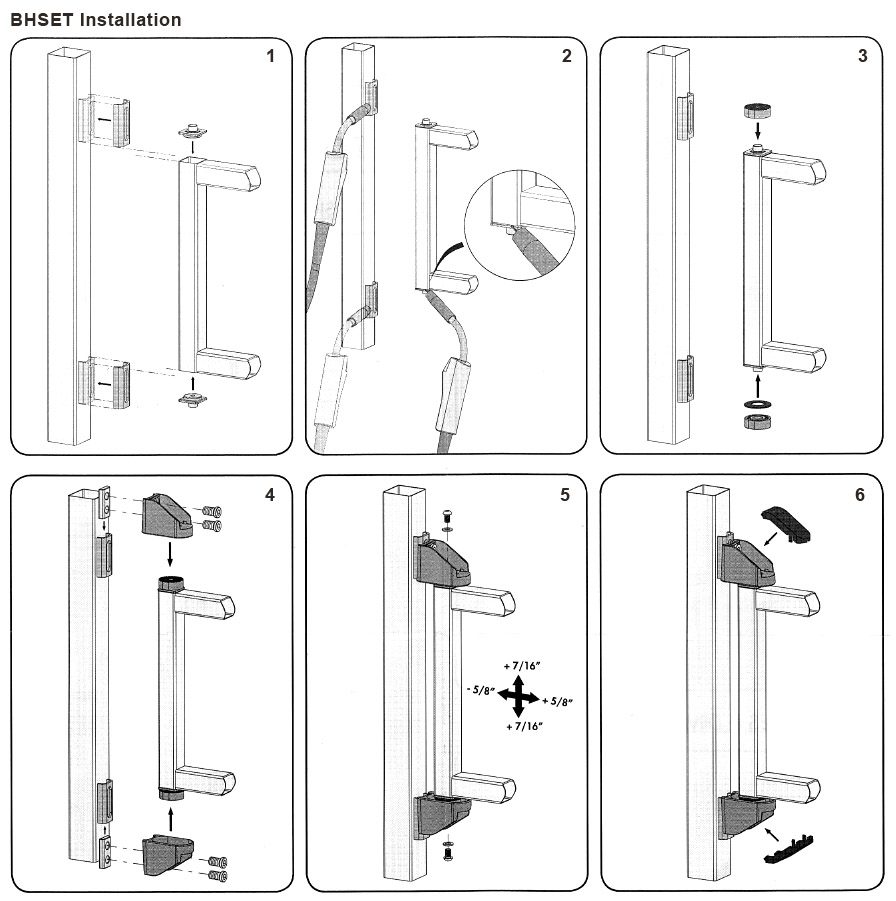 BHSET Installation

1

2

3

4

5

+ 7/16"
- 5/8"
+ 5/8"
+ 7/16"

6