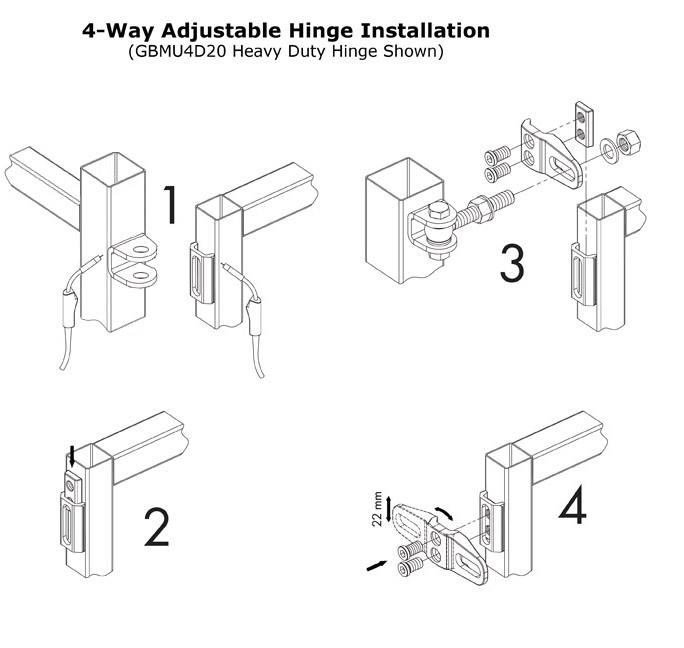 4-Way Adjustable Hinge Installation
(GBMU4D20 Heavy Duty Hinge Shown)

1

3

2

22 mm

4