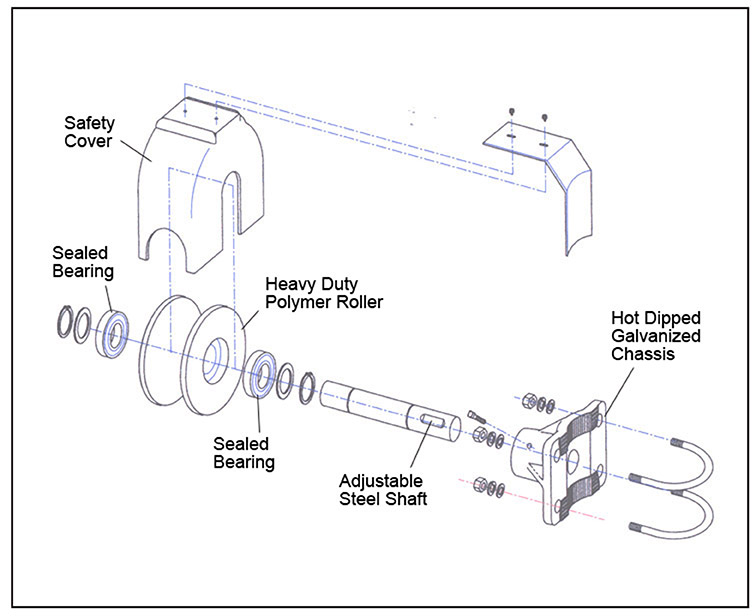 Safety Cover

Sealed Bearing

Heavy Duty Polymer Roller

Hot Dipped Galvanized Chassis

Sealed Bearing

Adjustable Steel Shaft