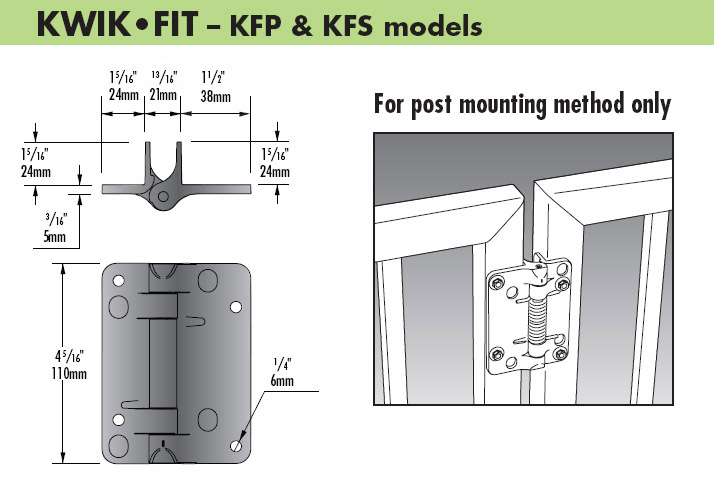 KWIK•FIT – KFP & KFS models

$1\frac{5}{16}$"
24mm

$\frac{13}{16}$"
21mm

$1\frac{1}{2}$"
38mm

$1\frac{5}{16}$"
24mm

$1\frac{5}{16}$"
24mm

$\frac{3}{16}$"
5mm

$4\frac{5}{16}$"
110mm

$\frac{1}{4}$"
6mm

For post mounting method only