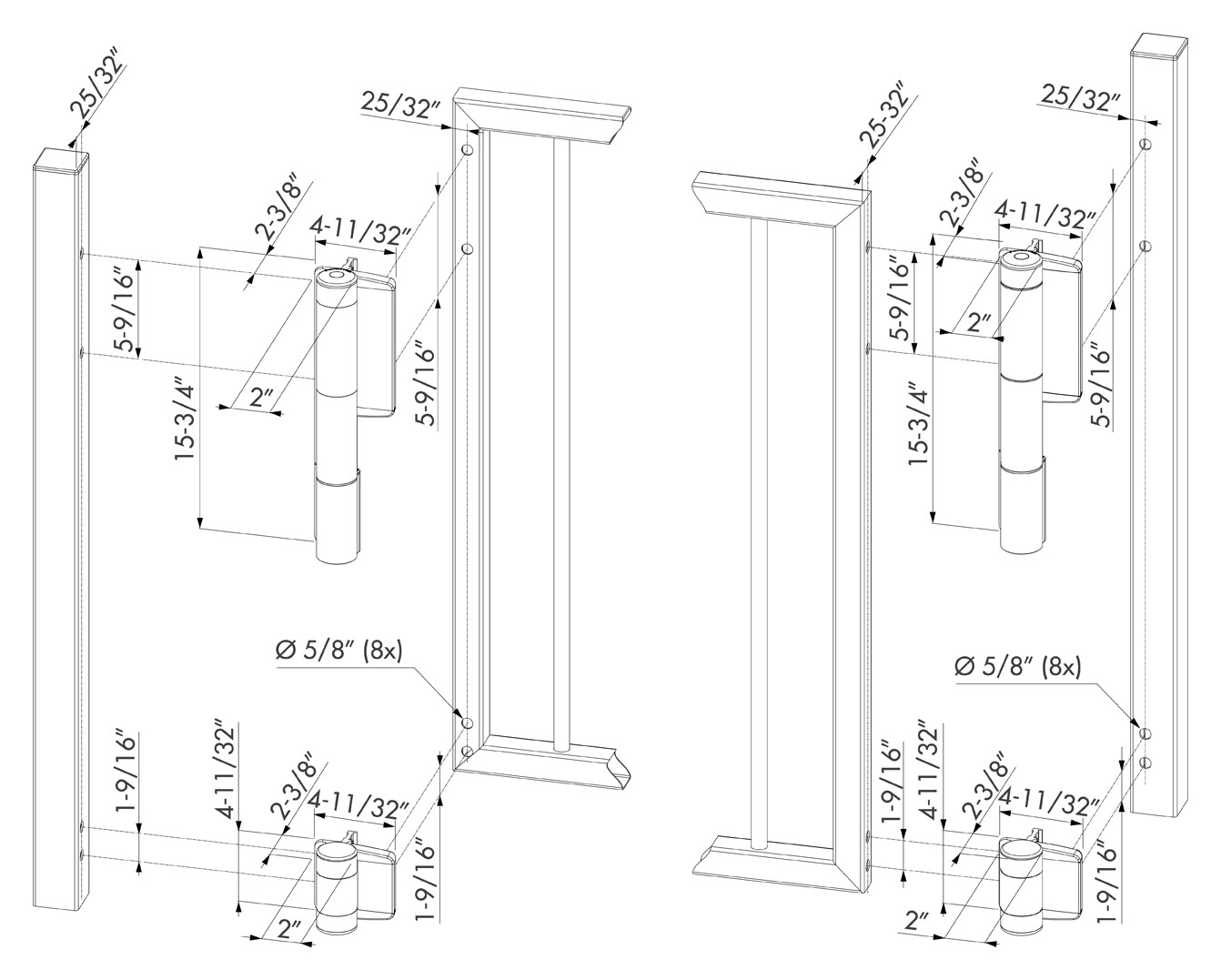 25/32″
25/32″
2-3/8″
4-11/32″
5-9/16″
15-3/4″
2″
5-9/16″
Ø 5/8″ (8x)
1-9/16″
4-11/32″
2-3/8″
4-11/32″
2″
1-9/16″
25-32″
25/32″
2-3/8″
4-11/32″
5-9/16″
2″
15-3/4″
5-9/16″
Ø 5/8″ (8x)
1-9/16″
4-11/32″
2-3/8″
4-11/32″
2″
1-9/16″