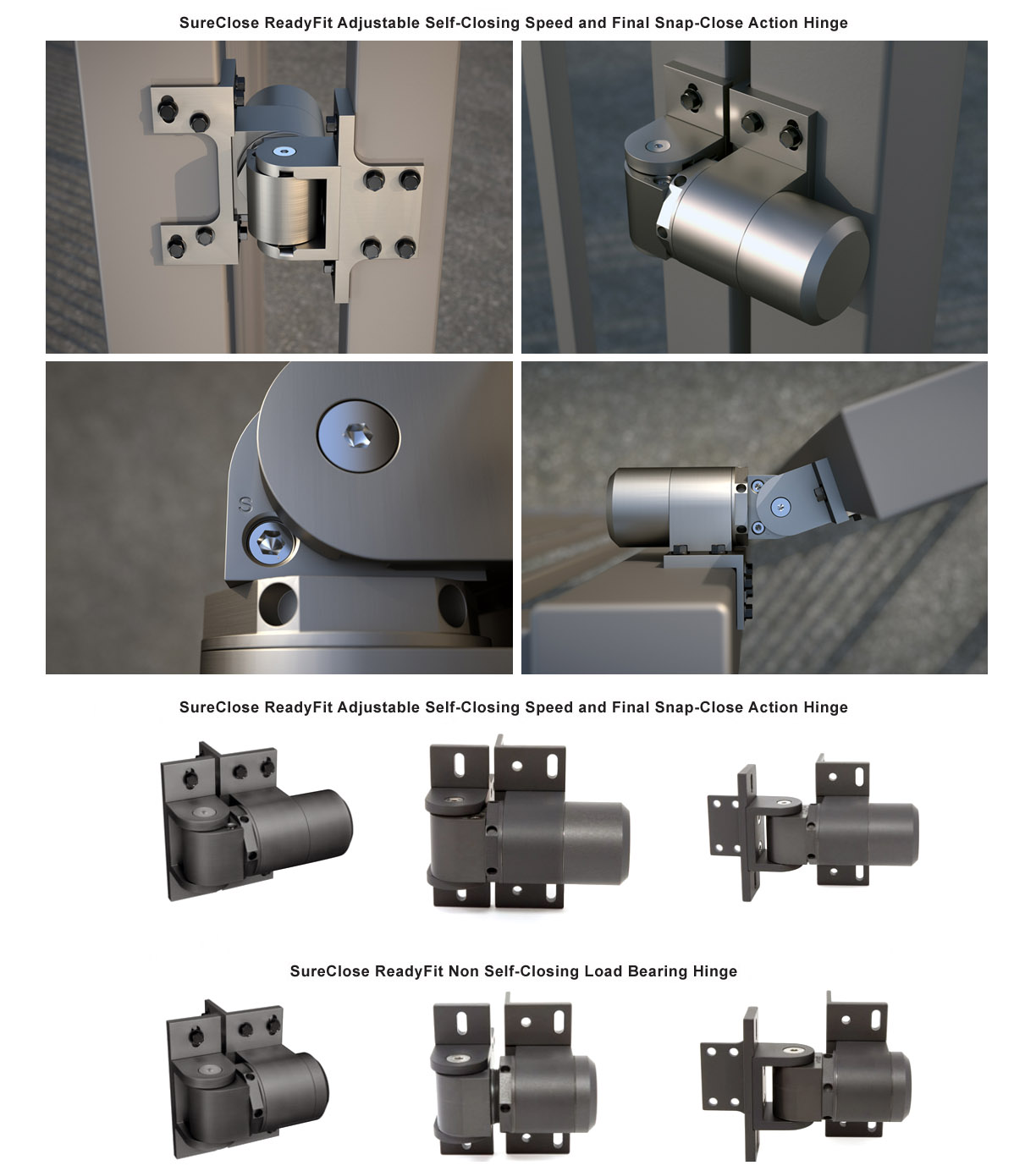 SureClose ReadyFit Adjustable Self-Closing Speed and Final Snap-Close Action Hinge

S

SureClose ReadyFit Adjustable Self-Closing Speed and Final Snap-Close Action Hinge

SureClose ReadyFit Non Self-Closing Load Bearing Hinge